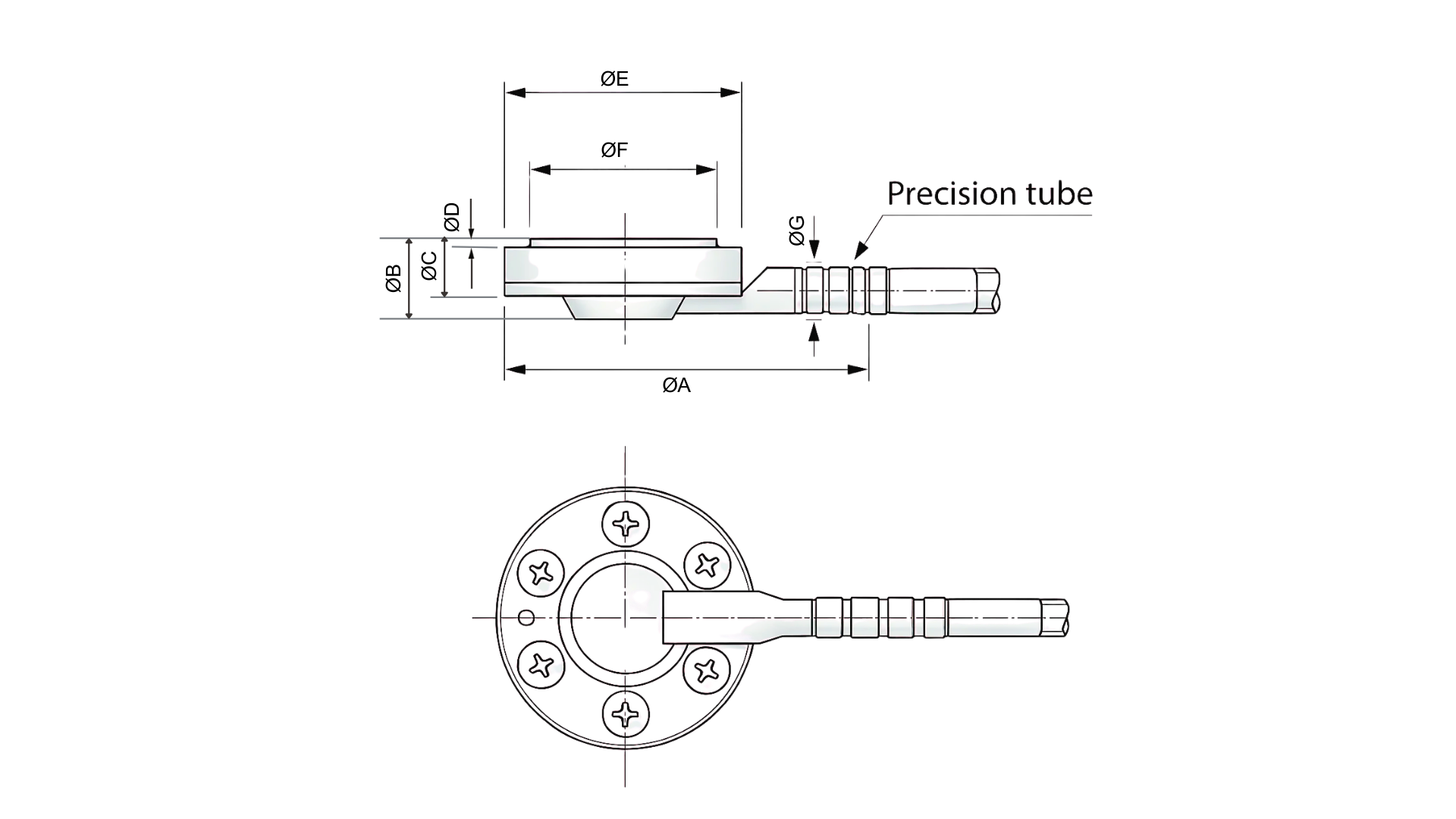 ØE

ØF

Precision tube

ØD

ØG

ØB

ØC

ØA